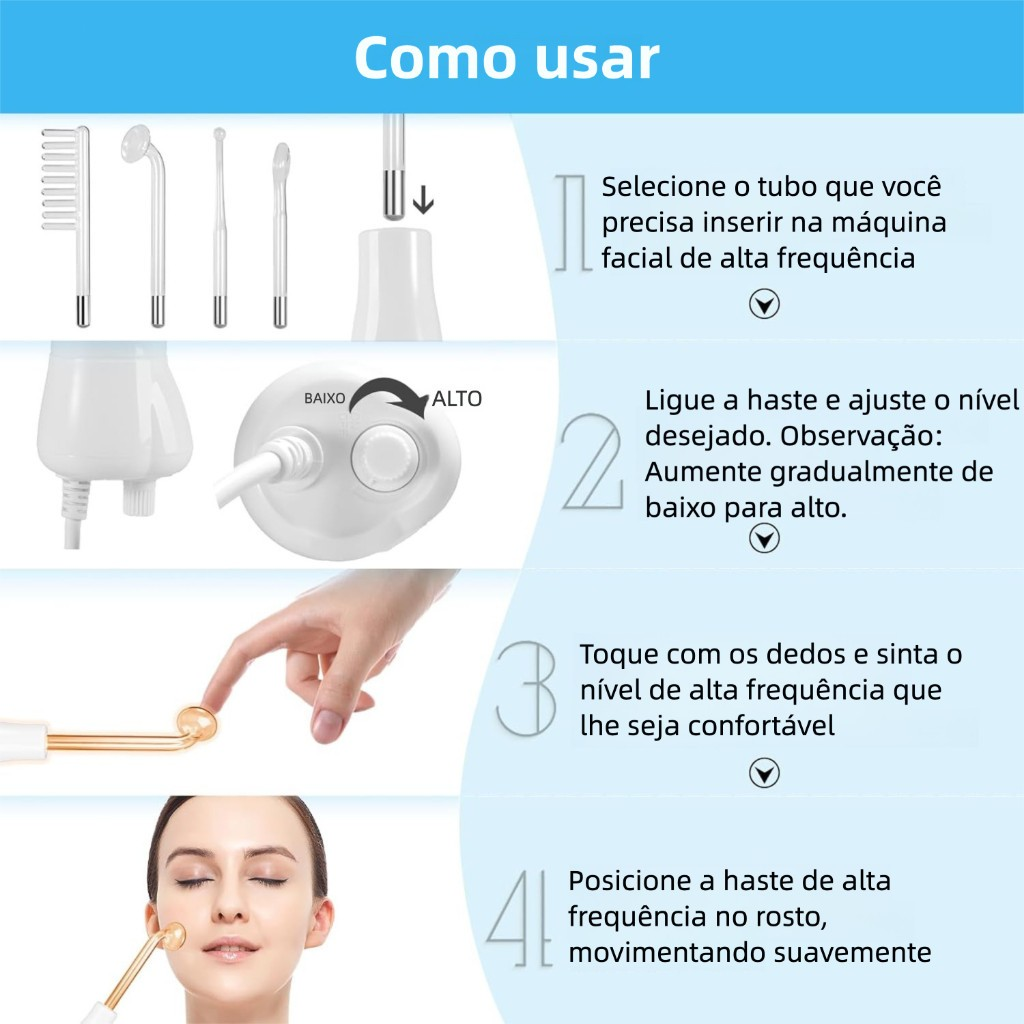 Como usar

BAIXO ALTO

1 Selecione o tubo que você precisa inserir na máquina facial de alta frequência

2 Ligue a haste e ajuste o nível desejado. Observação: Aumente gradualmente de baixo para alto.

3 Toque com os dedos e sinta o nível de alta frequência que lhe seja confortável

4 Posicione a haste de alta frequência no rosto, movimentando suavemente